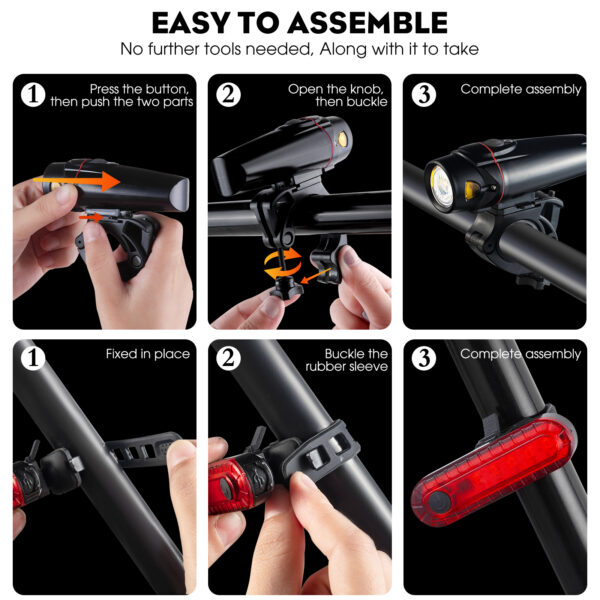 EASY TO ASSEMBLE
No further tools needed, Along with it to take

1 Press the button, then push the two parts

2 Open the knob, then buckle

3 Complete assembly

1 Fixed in place

2 Buckle the rubber sleeve

3 Complete assembly